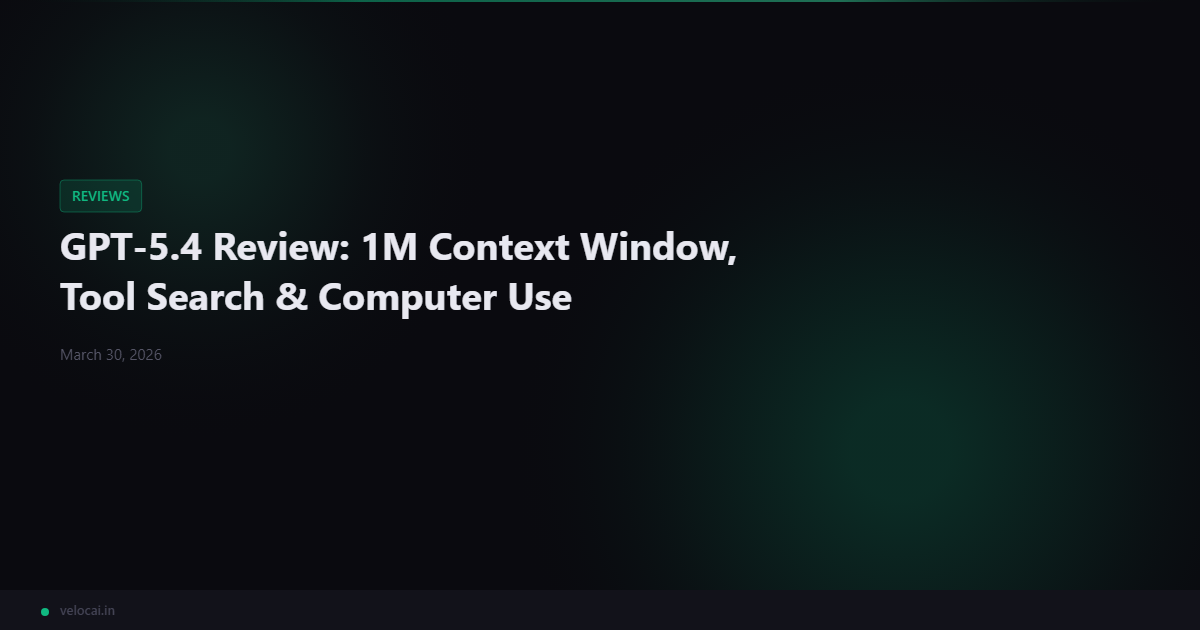 REVIEWS

GPT-5.4 Review: 1M Context Window, Tool Search & Computer Use

March 30, 2026

velocai.in